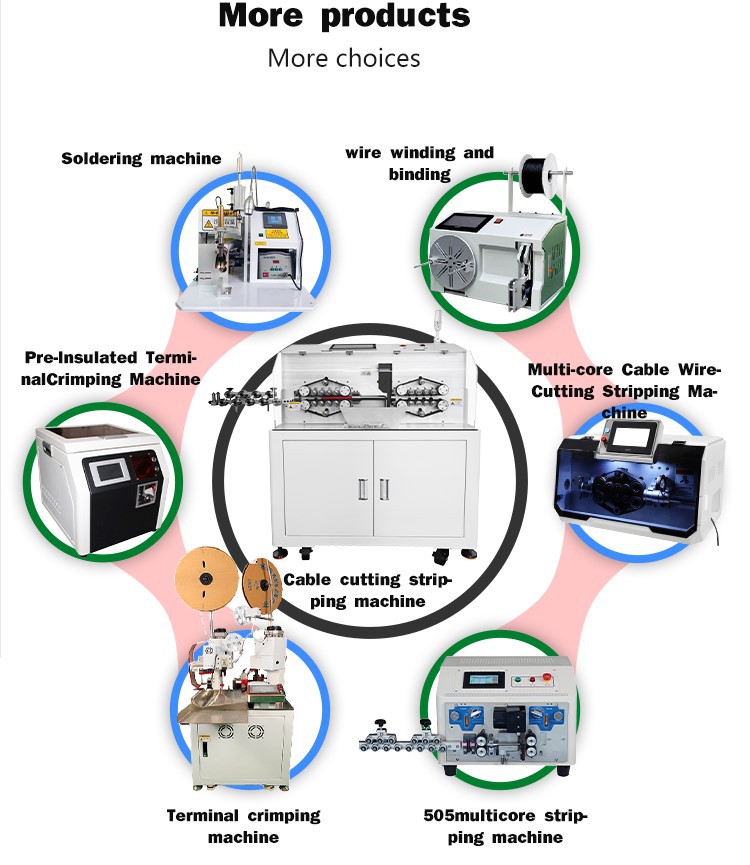 More products

More choices

Soldering machine

wire winding and binding

Pre-Insulated TerminalCrimping Machine

Multi-core Cable Wire-Cutting Stripping Machine

Cable cutting stripping machine

Terminal crimping machine

505multicore stripping machine